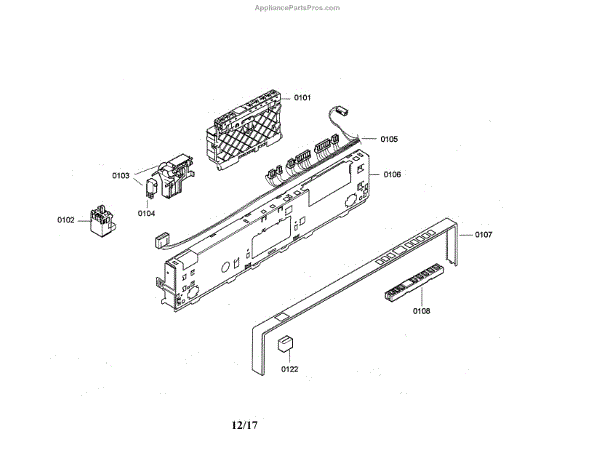 AppliancePartsPros.com

0101

0105

0103

0106

0104

0102

0107

0108

0122

12/17