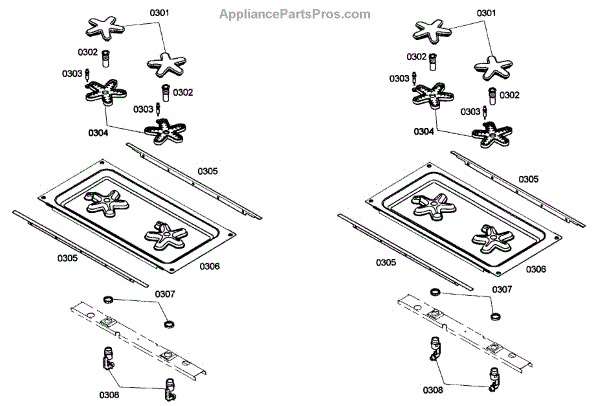 AppliancePartsPros.com

0301
0302
0303
0302
0303
0304
0305
0305
0306
0307
0308

0301
0302
0303
0302
0303
0304
0305
0305
0306
0307
0308