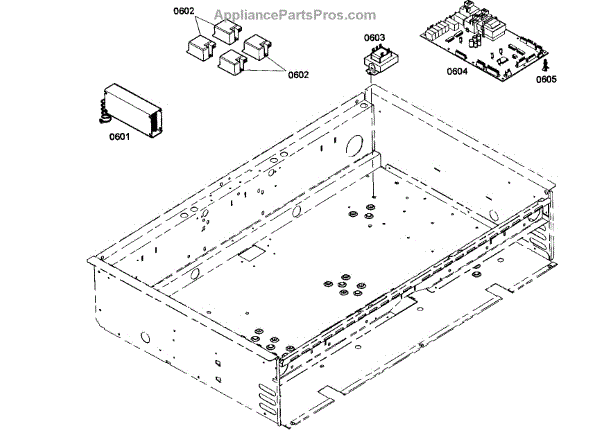 AppliancePartsPros.com

0602

0602

0603

0604

0605

0601