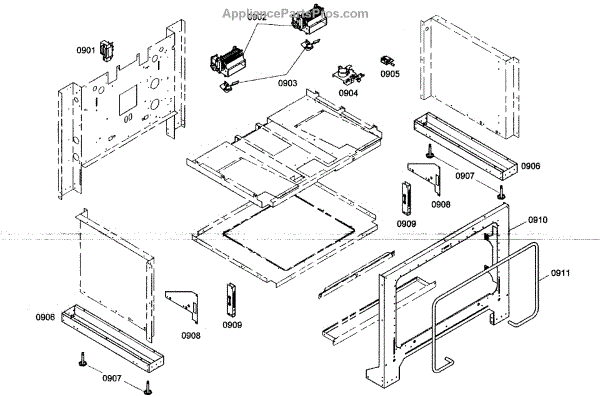 AppliancePartsPros.com

0901

0902

0903

0904

0905

0906

0907

0908

0909

0910

0911

0906

0908

0909

0907