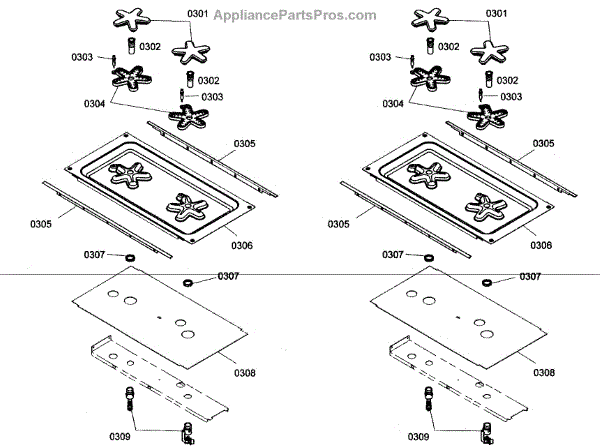 AppliancePartsPros.com

0301
0302
0303
0302
0303
0304
0305
0305
0306
0307
0307
0308
0309

0301
0302
0303
0302
0303
0304
0305
0305
0306
0307
0307
0308
0309