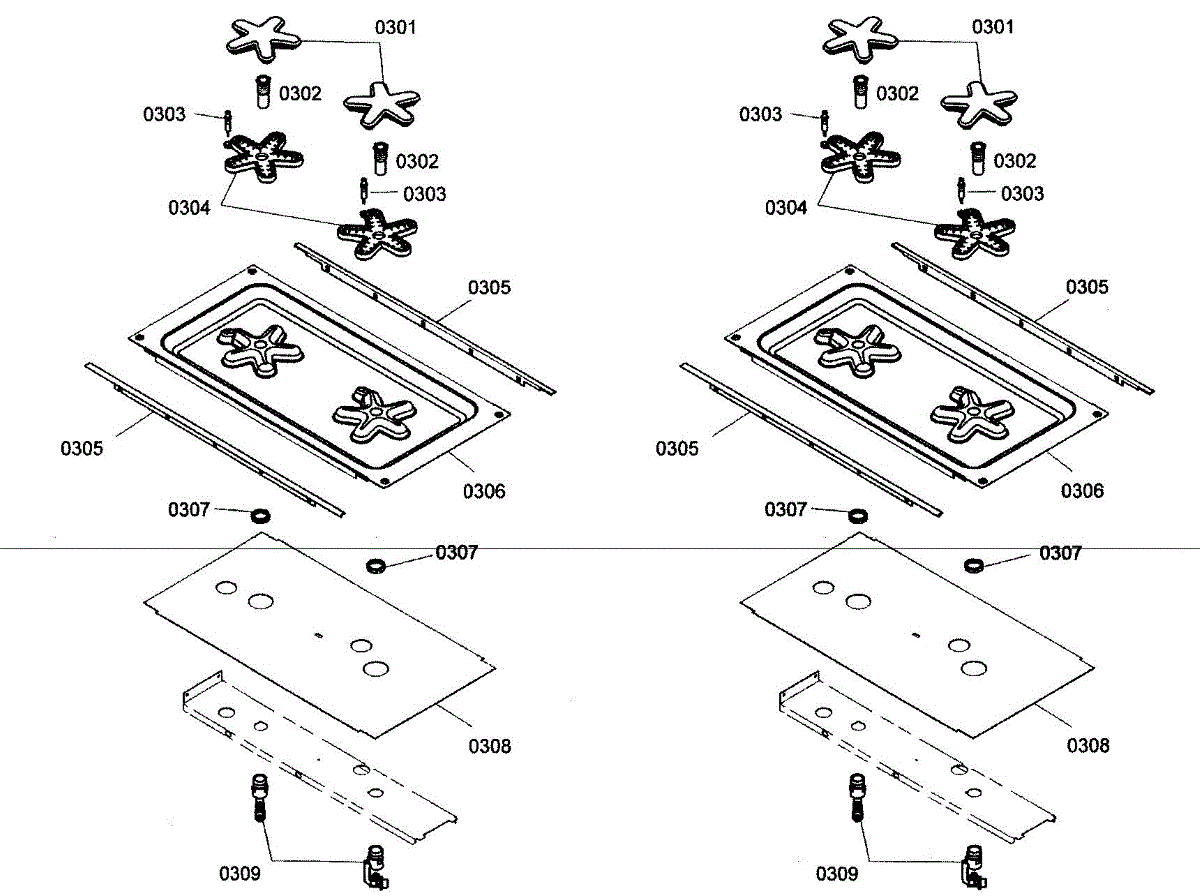 0301
0302
0303
0302
0303
0304
0305
0305
0306
0307
0307
0308
0309

0301
0302
0303
0302
0303
0304
0305
0305
0306
0307
0307
0308
0309