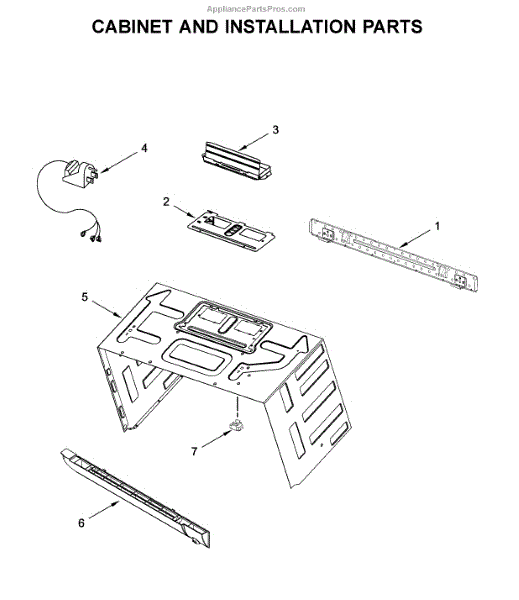 AppliancePartsPros.com

CABINET AND INSTALLATION PARTS

3

4

2

1

5

7

6