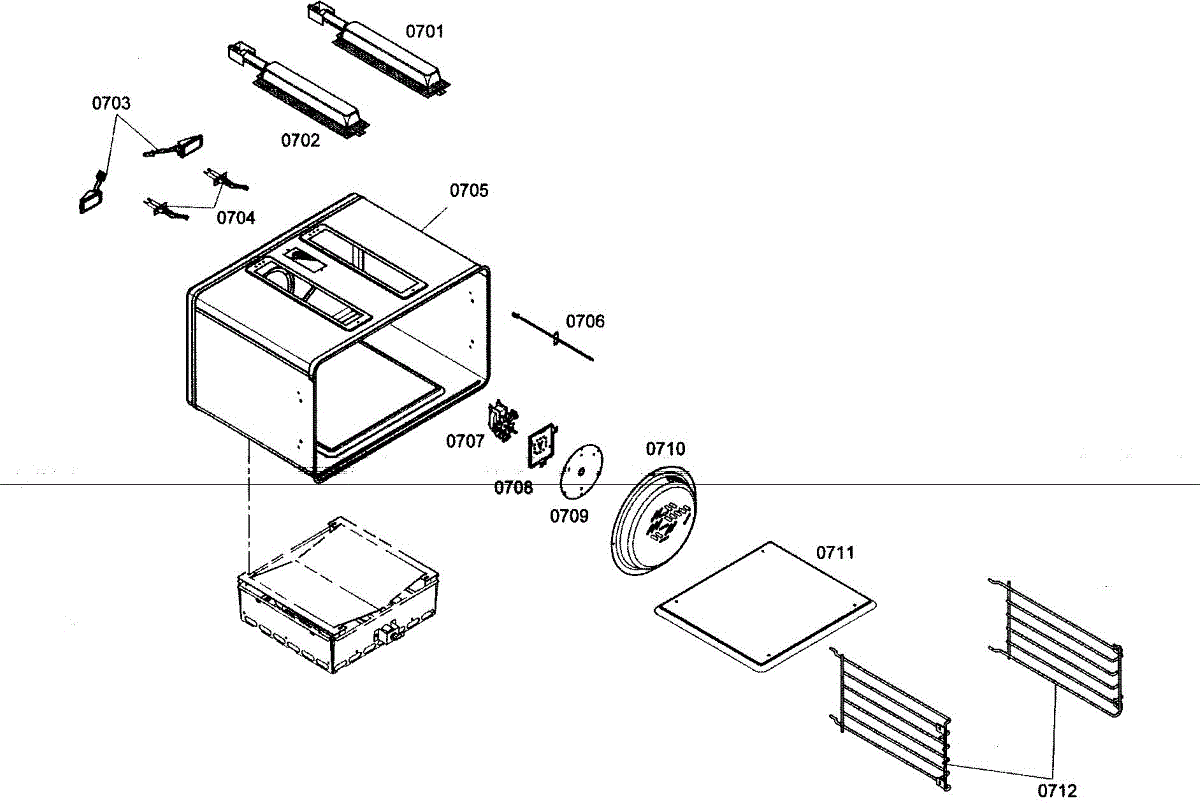 0701
0702
0703
0704
0705
0706
0707
0708
0709
0710
0711
0712