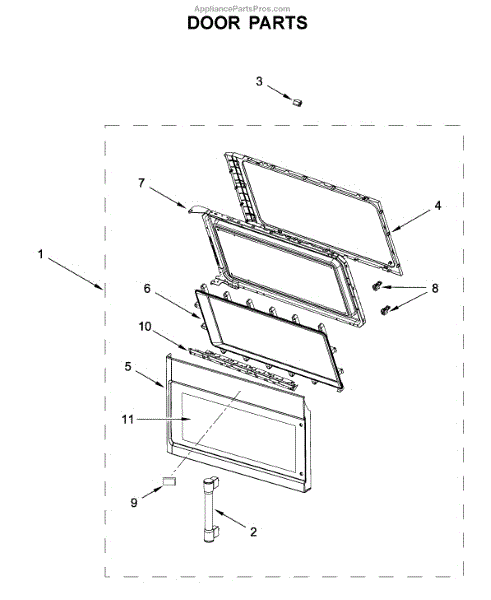 AppliancePartsPros.com
DOOR PARTS

3
7
4
1
6
8
10
5
11
9
2