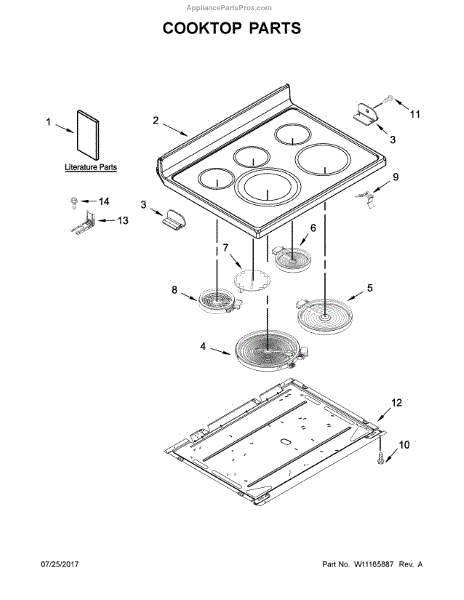 AppliancePartsPros.com

COOKTOP PARTS

1

Literature Parts

2

11

3

9

14

13

3

6

7

8

5

4

12

10

07/25/2017

Part No. W11165887 Rev. A