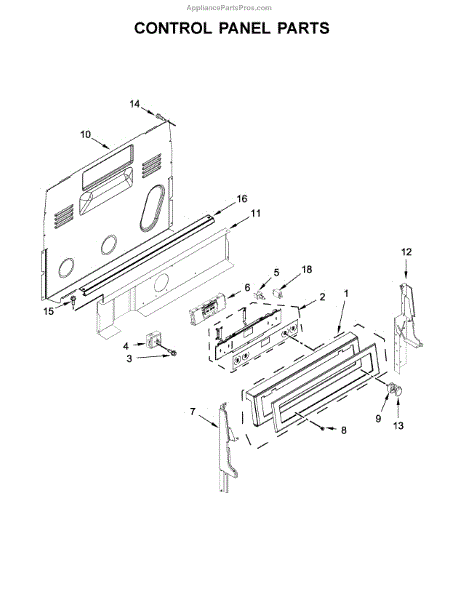 AppliancePartsPros.com

CONTROL PANEL PARTS

14
10
16
11
12
5
18
6
2
1
15
4
3
7
9
13
8