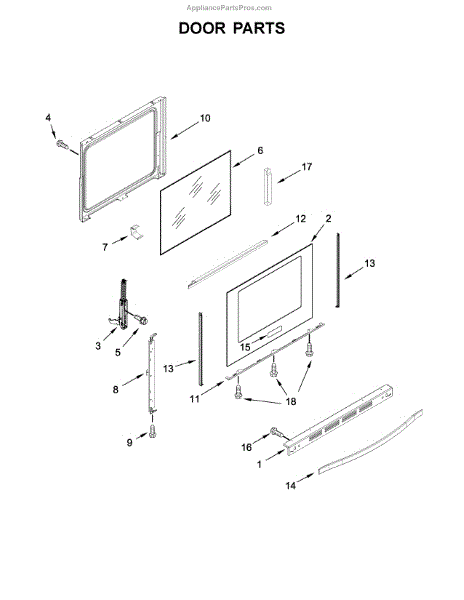 AppliancePartsPros.com

DOOR PARTS

4
10
6
17
7
12
2
13
3
5
15
13
8
11
18
9
16
1
14