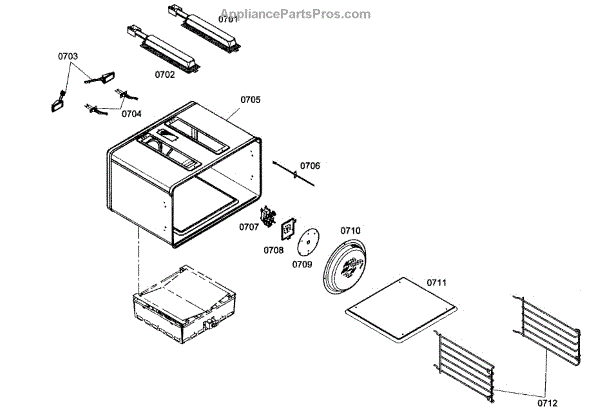 AppliancePartsPros.com

0701
0702
0703
0704
0705
0706
0707
0708
0709
0710
0711
0712