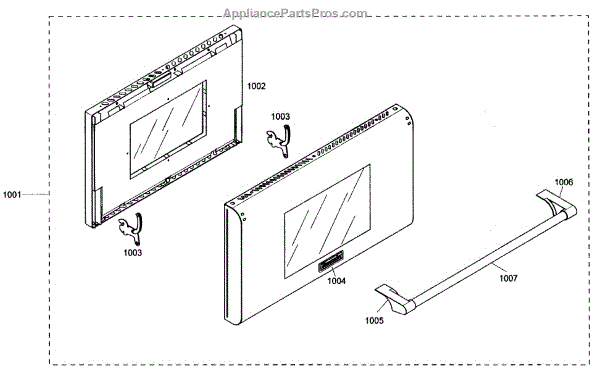 AppliancePartsPros.com

1002

1003

1001

1003

1006

1004

1007

1005