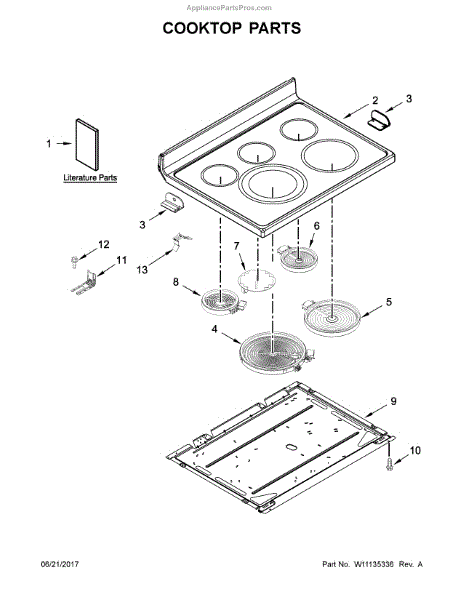 AppliancePartsPros.com

COOKTOP PARTS

1
Literature Parts

2
3
3
12
11
13
7
6
8
5
4
9
10

06/21/2017

Part No. W11135336 Rev. A