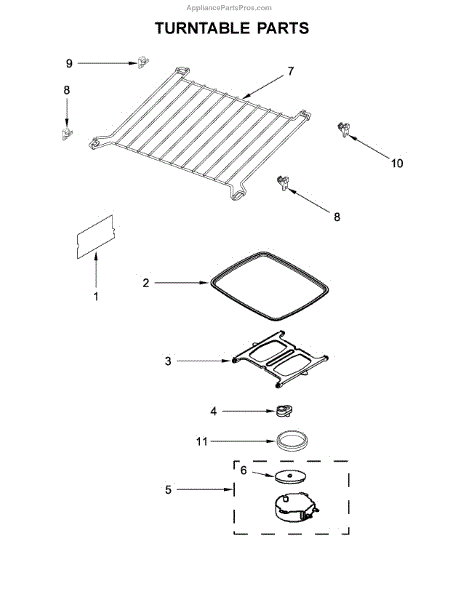 AppliancePartsPros.com

TURNTABLE PARTS

9
7
8
10
8
1
2
3
4
11
6
5