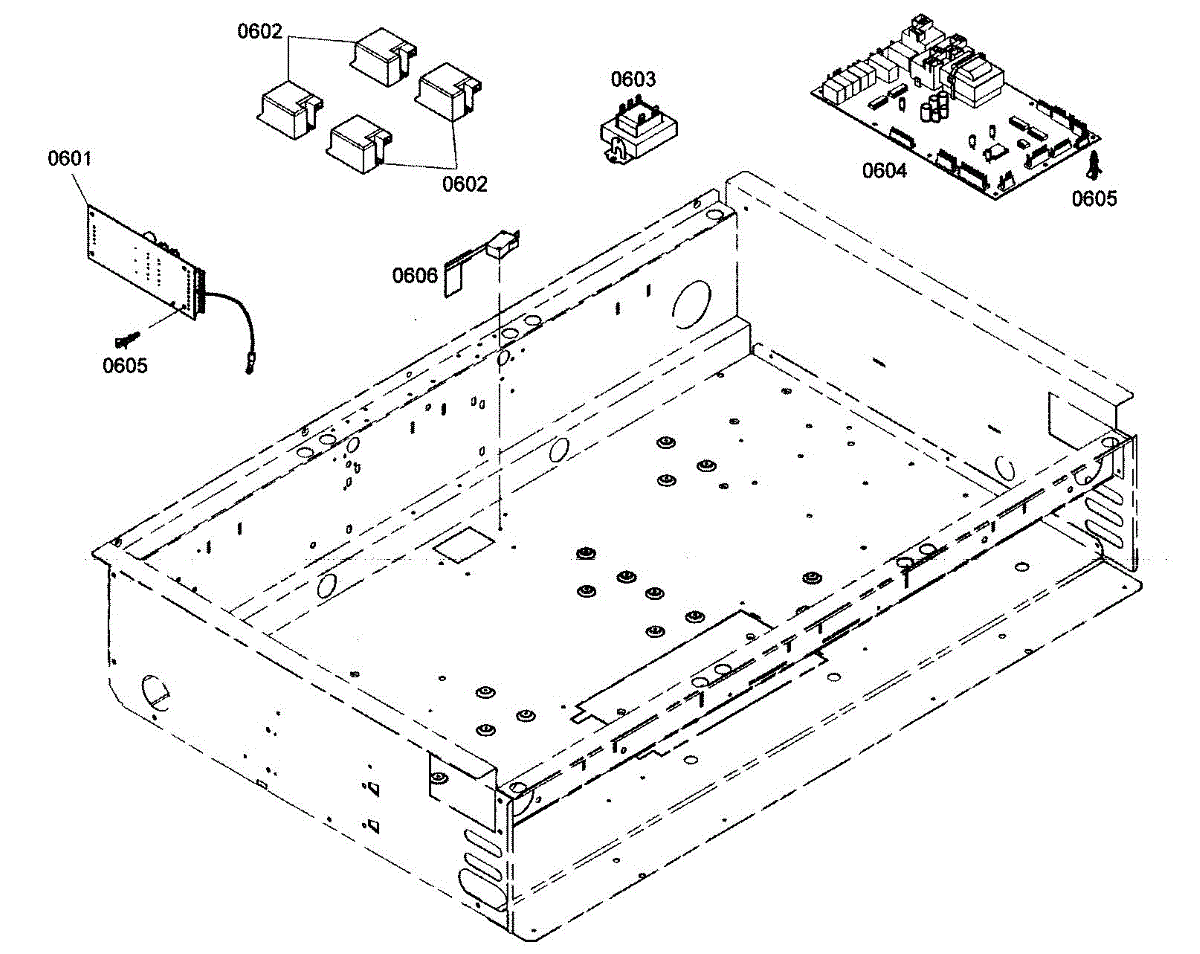 0602
0603
0601
0602
0604
0605
0606
0605