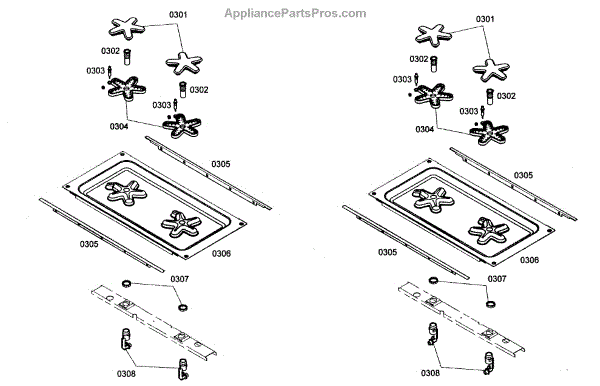 AppliancePartsPros.com

0301
0302
0303
0302
0303
0304
0305
0305
0306
0307
0308

0301
0302
0303
0302
0303
0304
0305
0305
0306
0307
0308