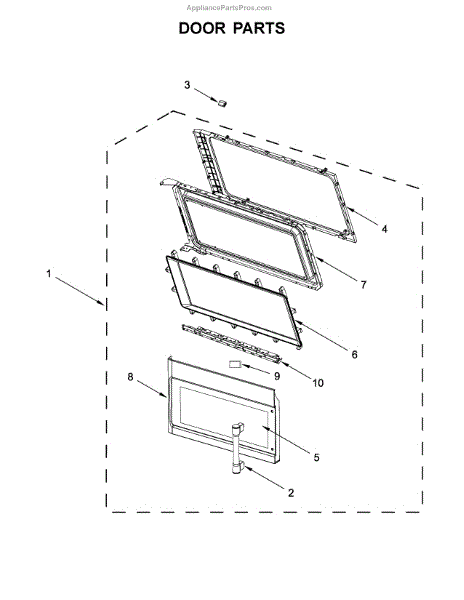 AppliancePartsPros.com

DOOR PARTS

3

4

7

1

6

9

10

8

5

2