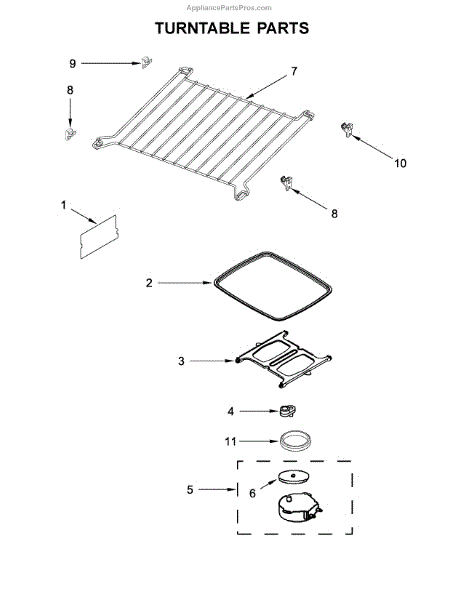 AppliancePartsPros.com

TURNTABLE PARTS

9
7
8
10
8
1
2
3
4
11
5
6