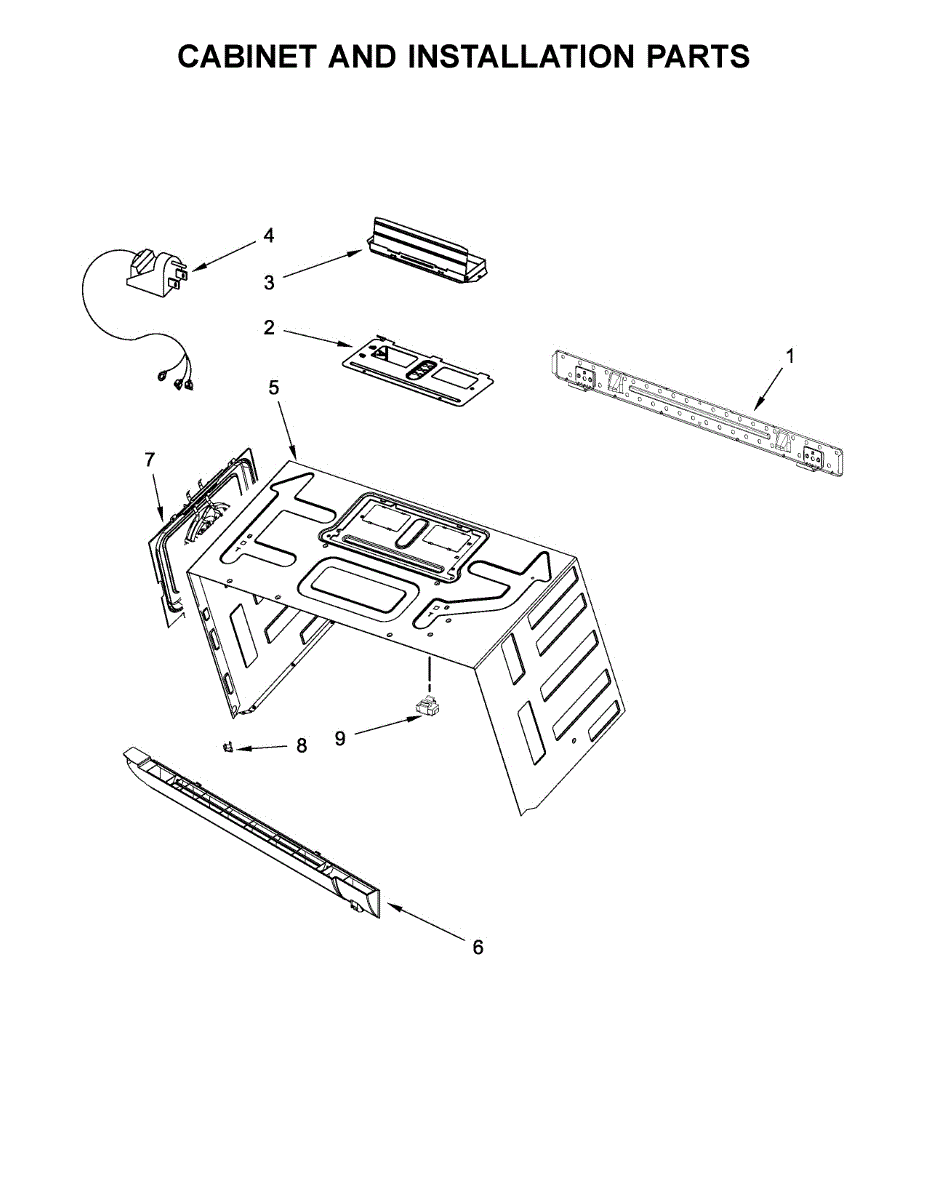 CABINET AND INSTALLATION PARTS

4
3
2
1
5
7
8
9
6