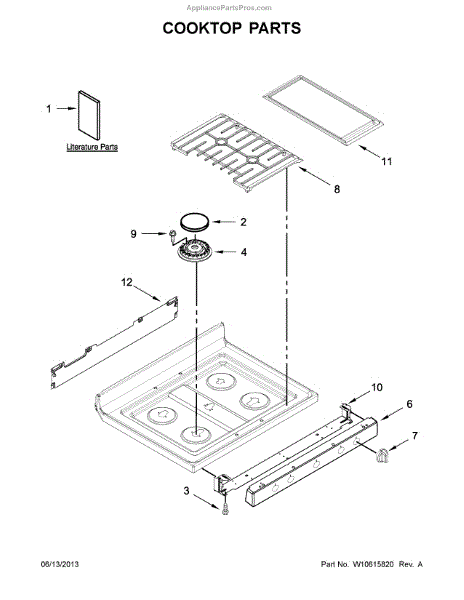 AppliancePartsPros.com

COOKTOP PARTS

1

Literature Parts

11

8

2

9

4

12

10

6

7

3

06/13/2013

Part No. W10615820 Rev. A