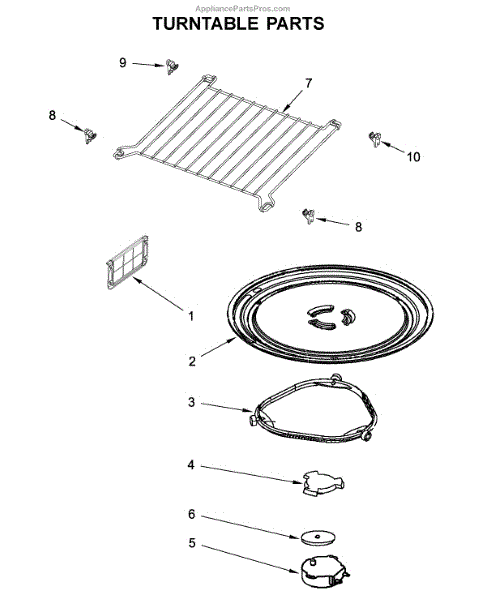 AppliancePartsPros.com
TURNTABLE PARTS

9
7
8
10
8
1
2
3
4
6
5