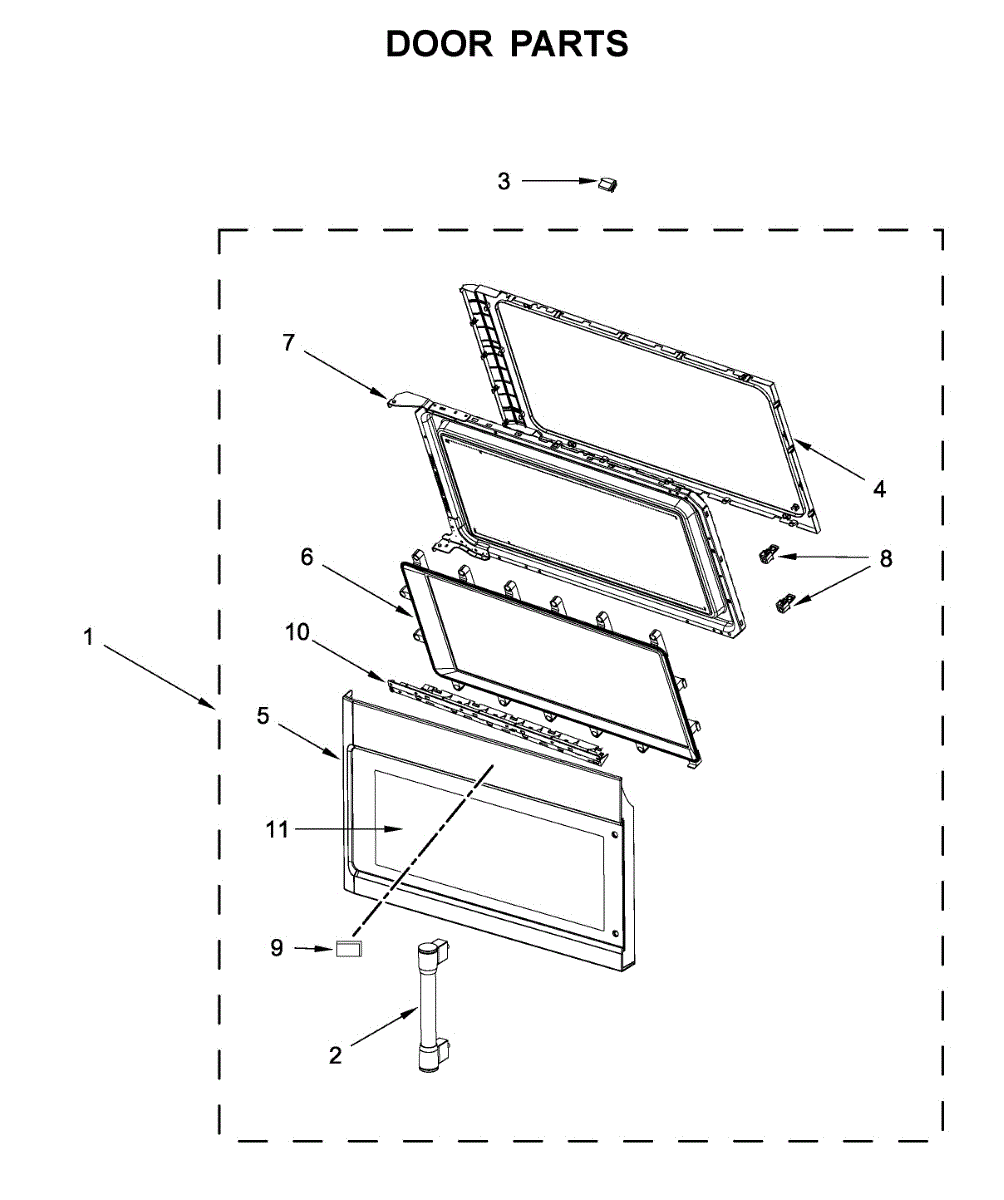 DOOR PARTS

3

7

4

8

6

10

1

5

11

9

2