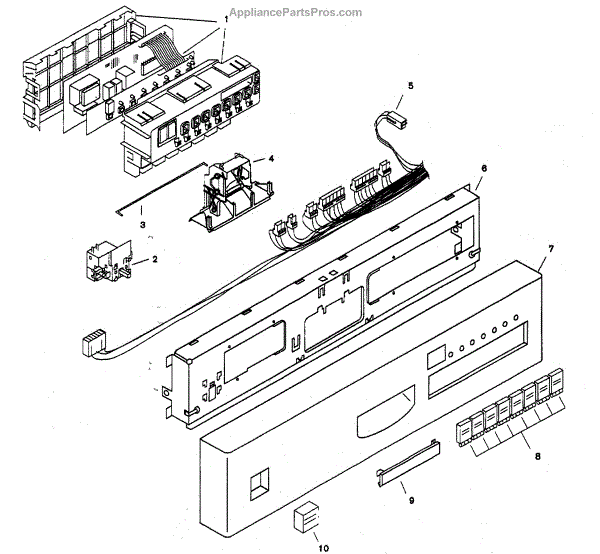 AppliancePartsPros.com

1
5
4
6
3
2
7
8
9
10