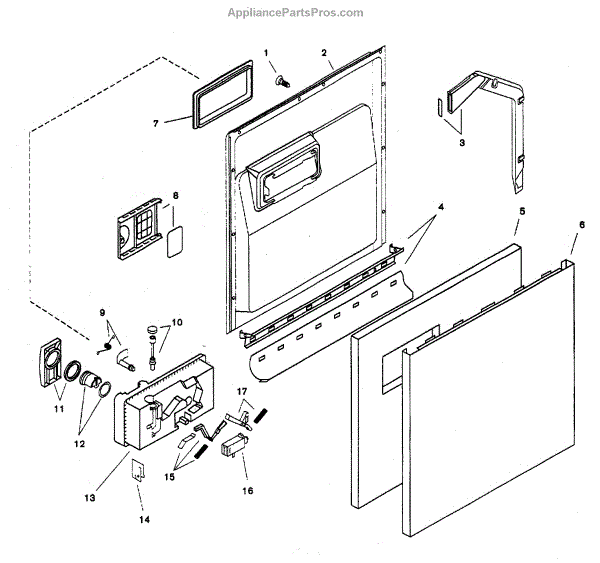 AppliancePartsPros.com

1
2
7
3
8
4
5
6
9
10
11
12
17
13
15
16
14