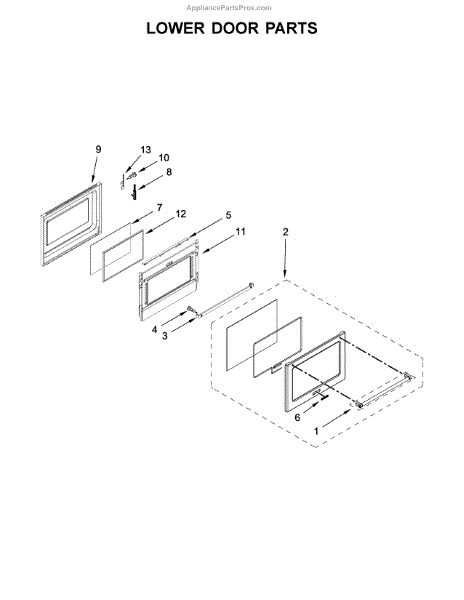 AppliancePartsPros.com

LOWER DOOR PARTS

9
13
10
8
7
12
5
11
2
4
3
6
1