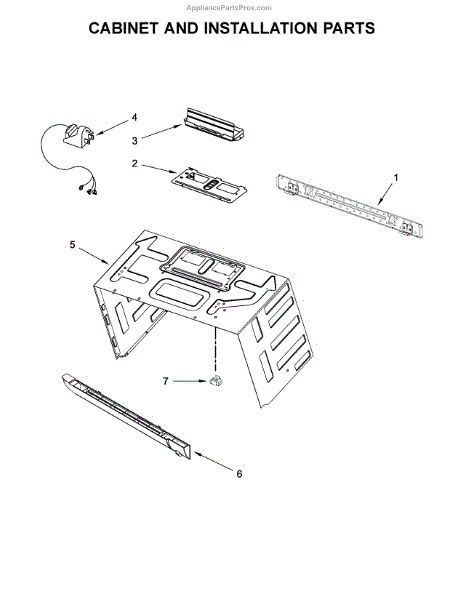 AppliancePartsPros.com

CABINET AND INSTALLATION PARTS

4

3

2

1

5

7

6