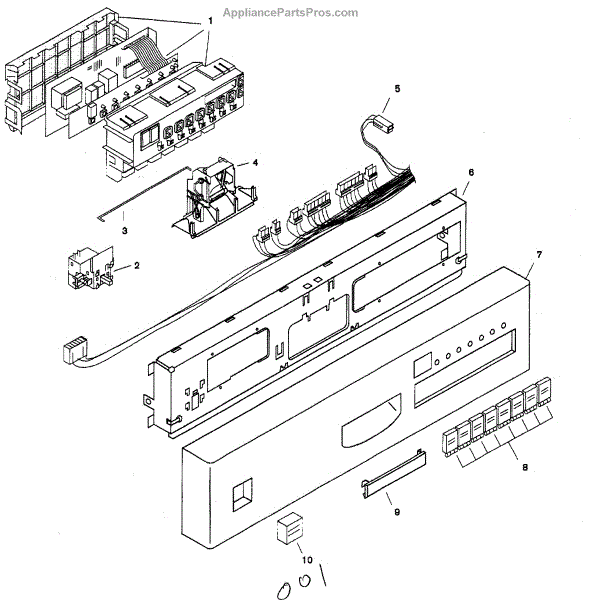 AppliancePartsPros.com

1

5

4

6

3

2

7

8

9

10