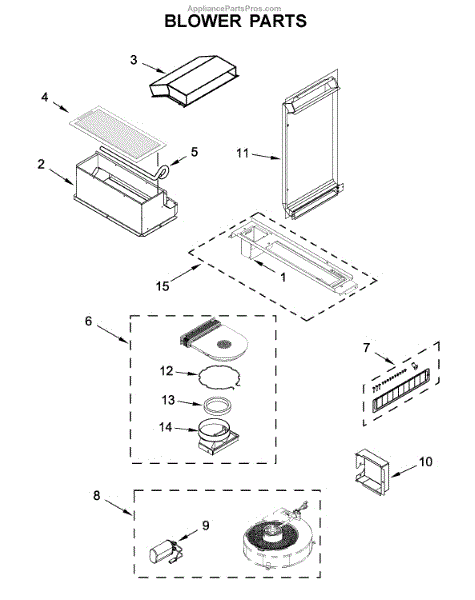 AppliancePartsPros.com
BLOWER PARTS

3
4
5
2
11
15
1
6
12
13
14
7
10
8
9