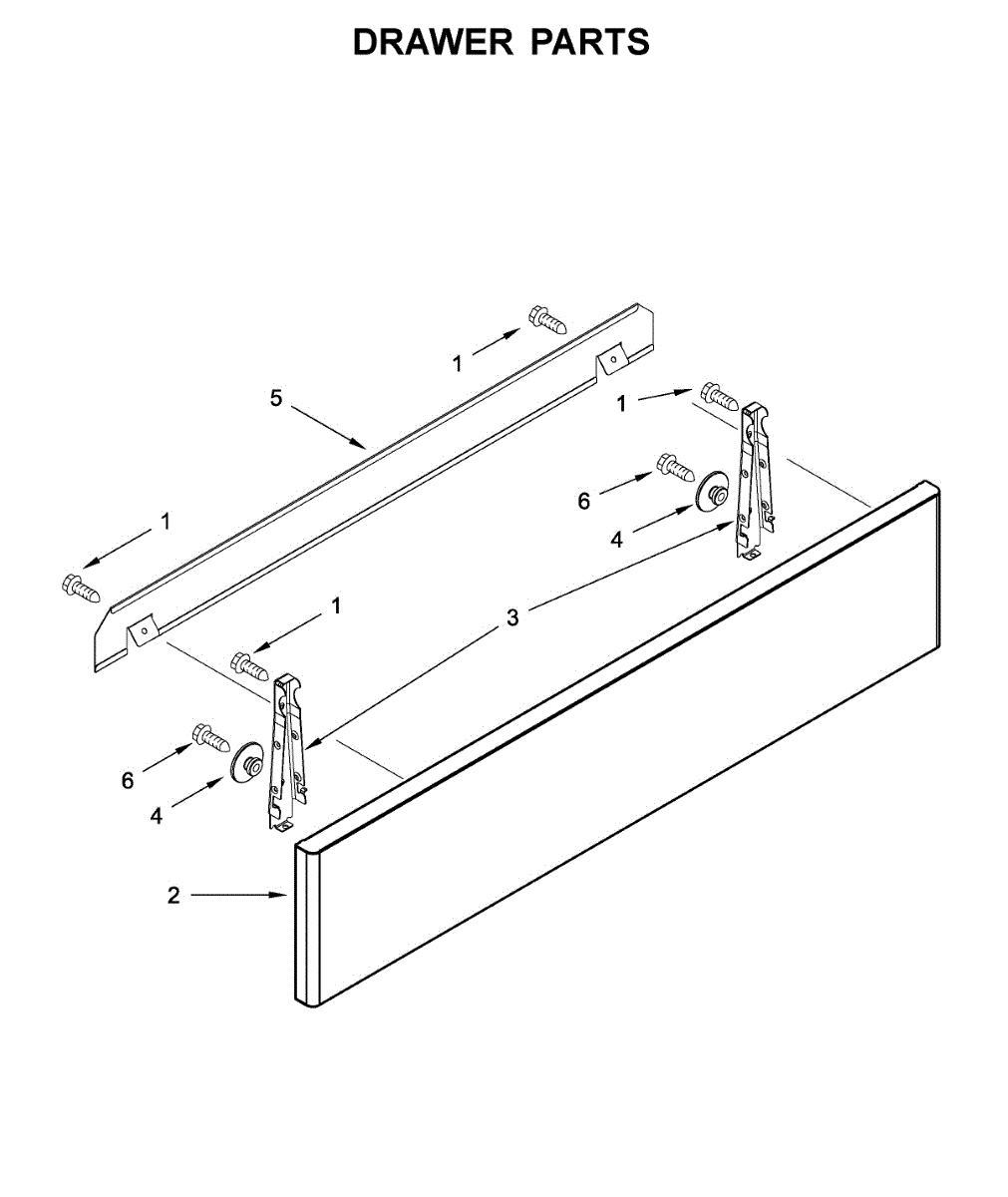 DRAWER PARTS

1
5
1
6
4
1
1
3
6
4
2