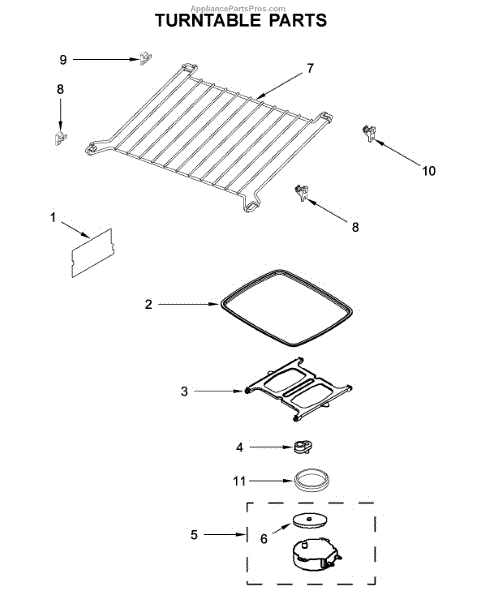 AppliancePartsPros.com
TURNTABLE PARTS

9
7
8
10
8
1
2
3
4
11
5
6