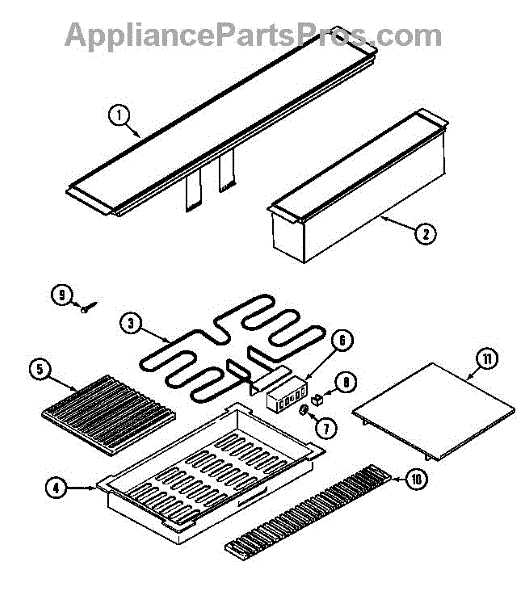 AppliancePartsPros.com

1
2
9
3
6
5
8
11
7
4
10