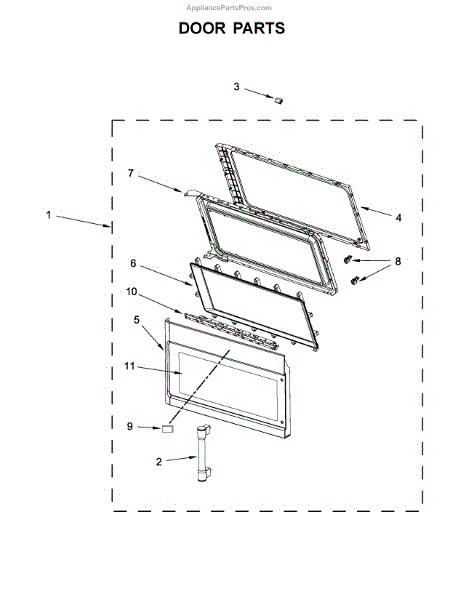 AppliancePartsPros.com

DOOR PARTS

3
7
1
4
8
6
10
5
11
9
2