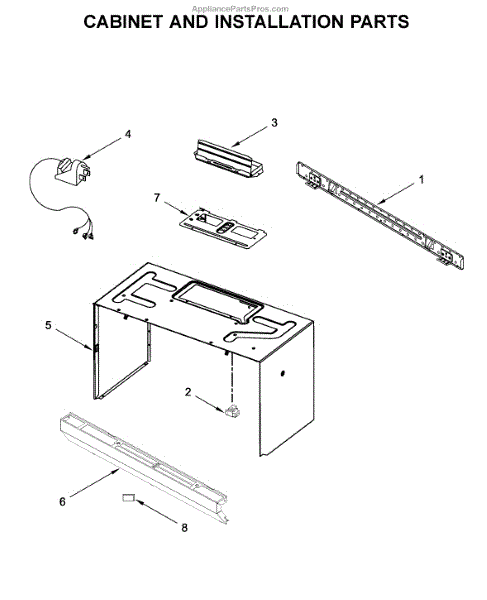 AppliancePartsPros.com
CABINET AND INSTALLATION PARTS

4
3
1
7
5
2
6
8