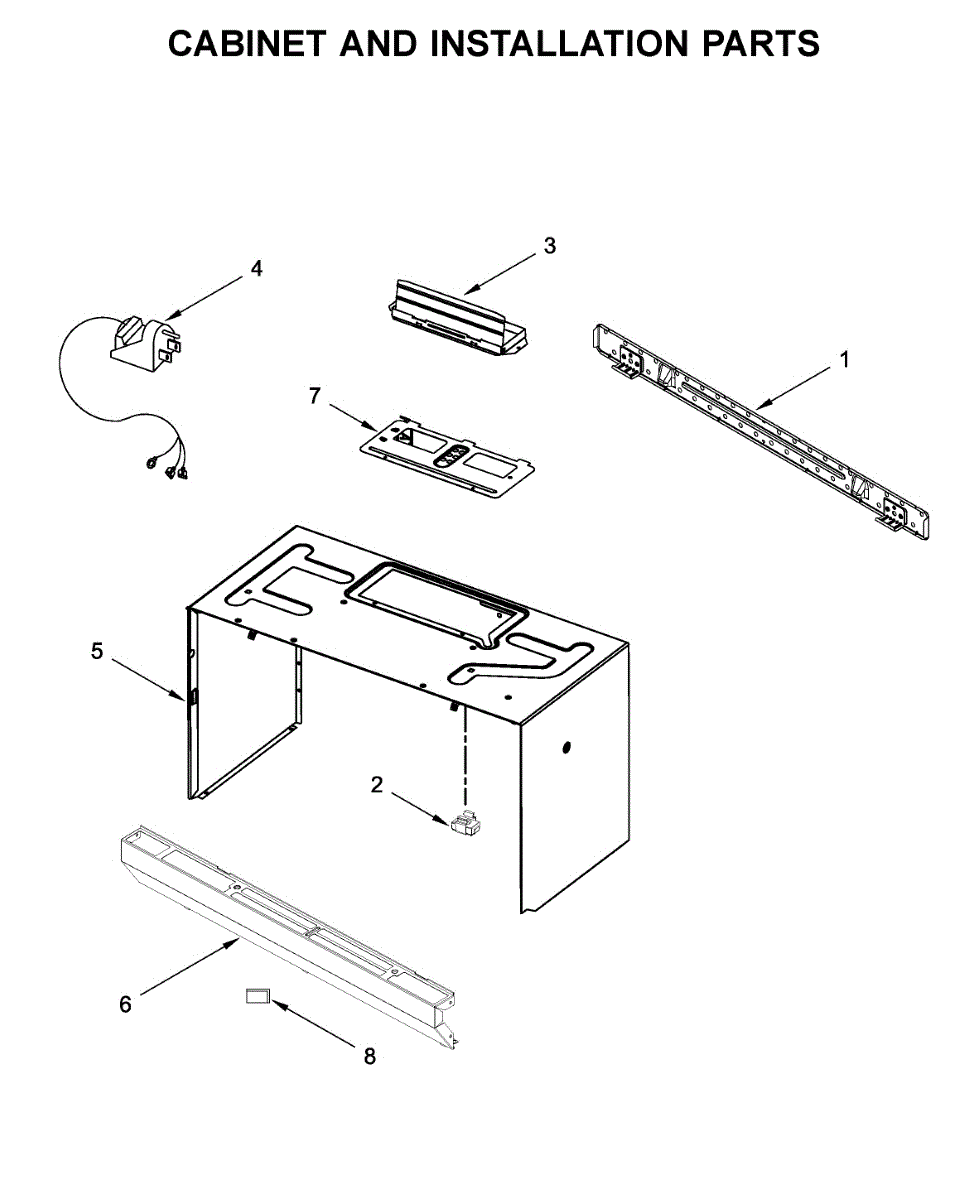 CABINET AND INSTALLATION PARTS

4
3
1
7
5
2
6
8