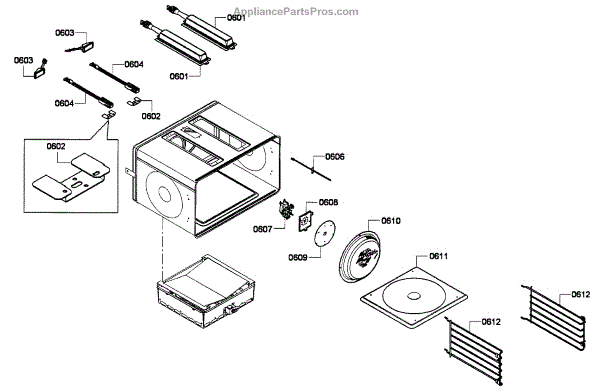 AppliancePartsPros.com

0601
0603
0603
0604
0601
0604
0602
0602
0606
0608
0607
0610
0609
0611
0612
0612