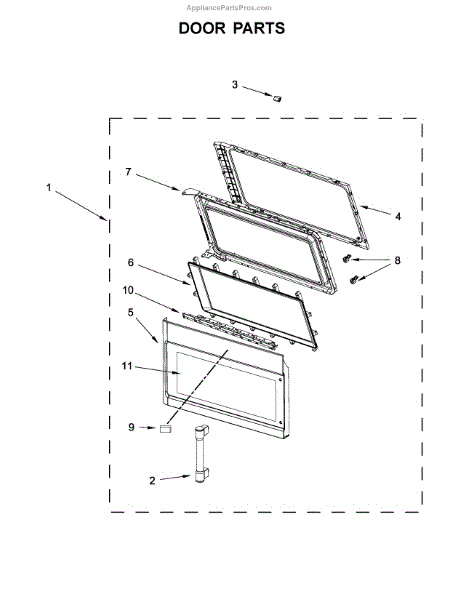 AppliancePartsPros.com

DOOR PARTS

3

7

1

4

8

6

10

5

11

9

2