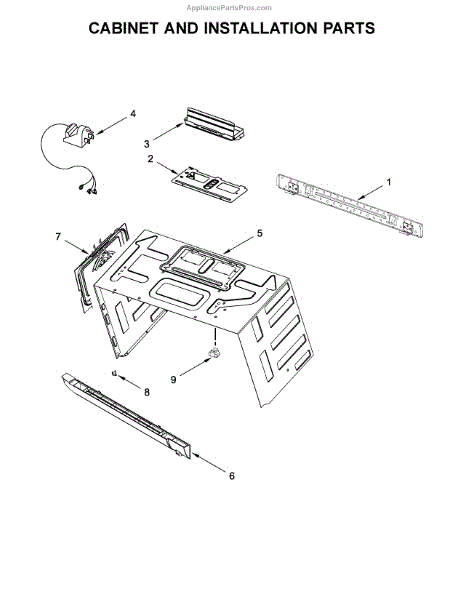 AppliancePartsPros.com

CABINET AND INSTALLATION PARTS

4
3
2
1
7
5
9
8
6