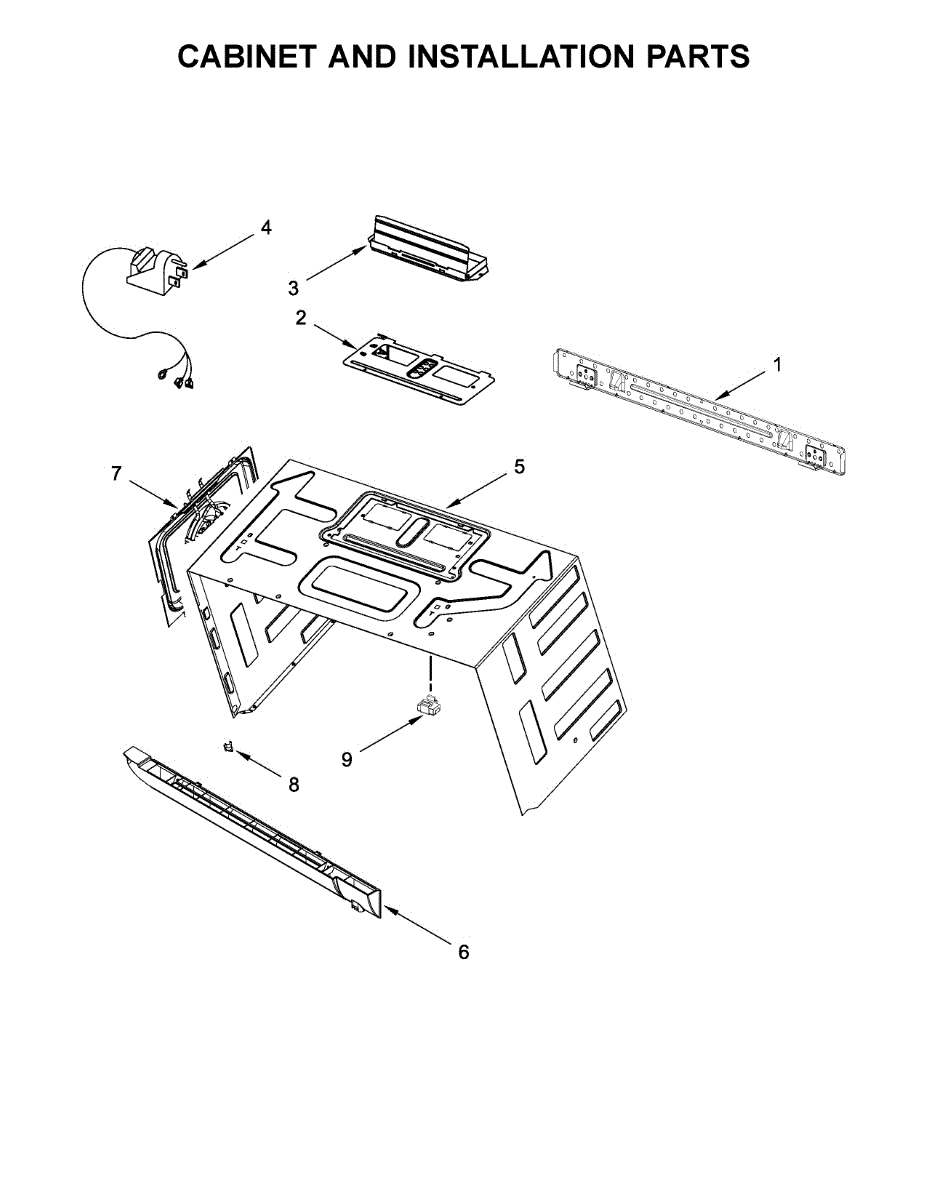 CABINET AND INSTALLATION PARTS

4

3

2

1

7

5

9

8

6