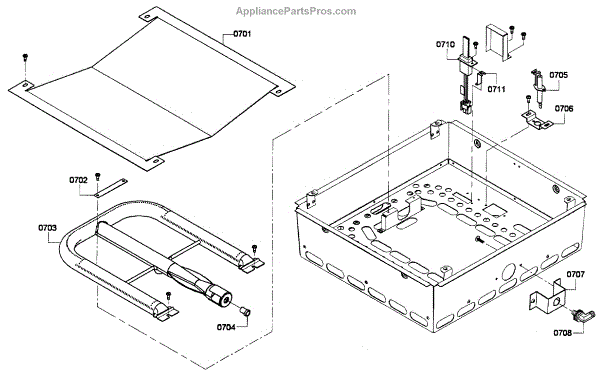 AppliancePartsPros.com

0701
0710
0711
0705
0706
0702
0703
0704
0707
0708