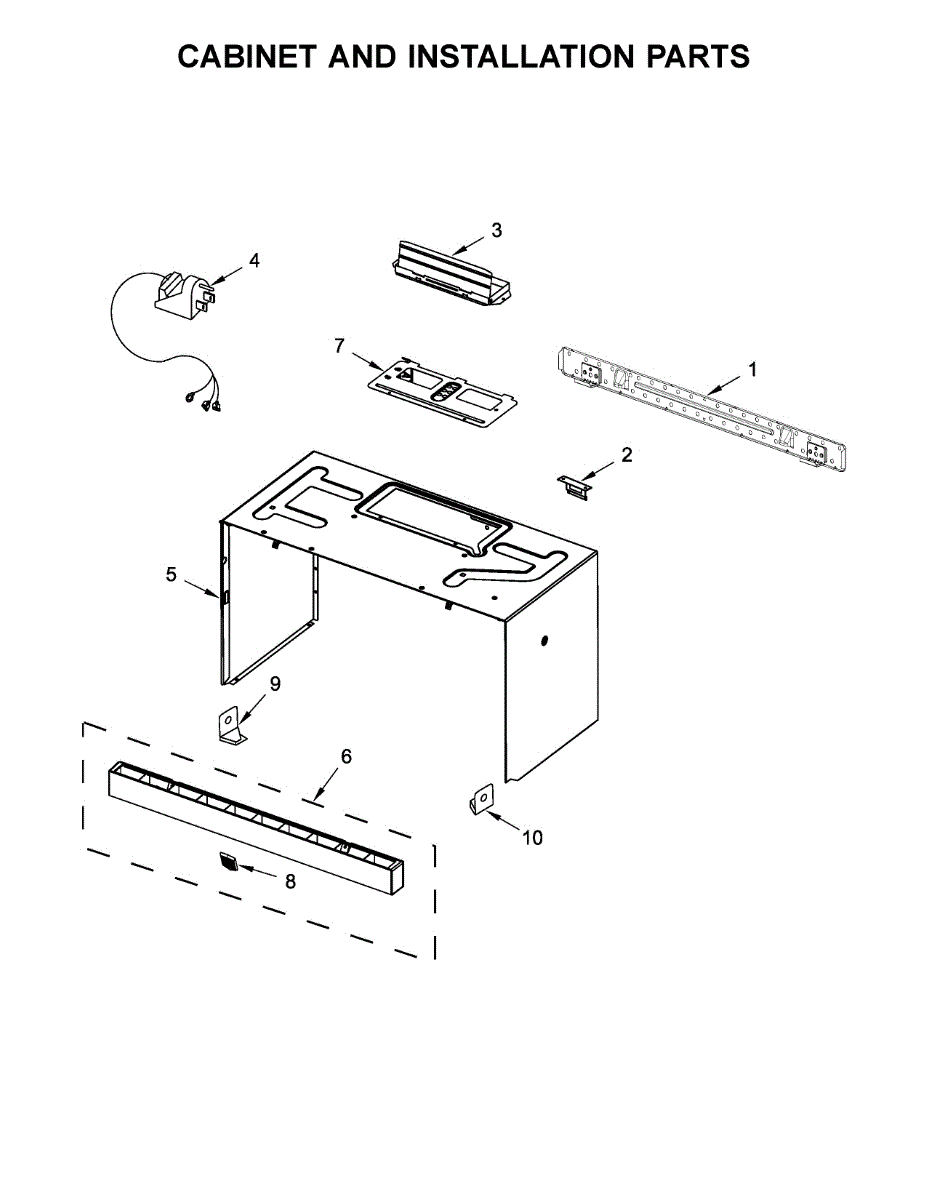 CABINET AND INSTALLATION PARTS

3
4
7
1
2
5
9
6
10
8