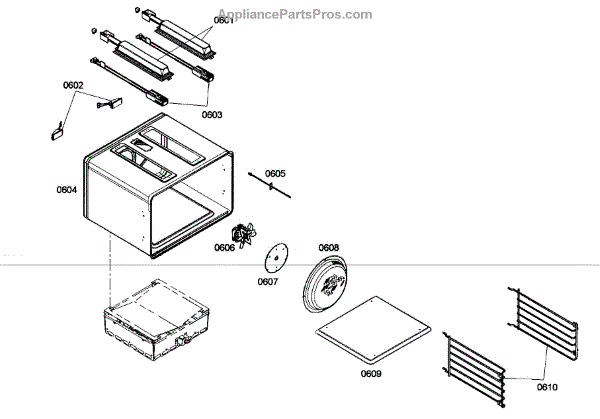 AppliancePartsPros.com

0601
0602
0603
0604
0605
0606
0607
0608
0609
0610