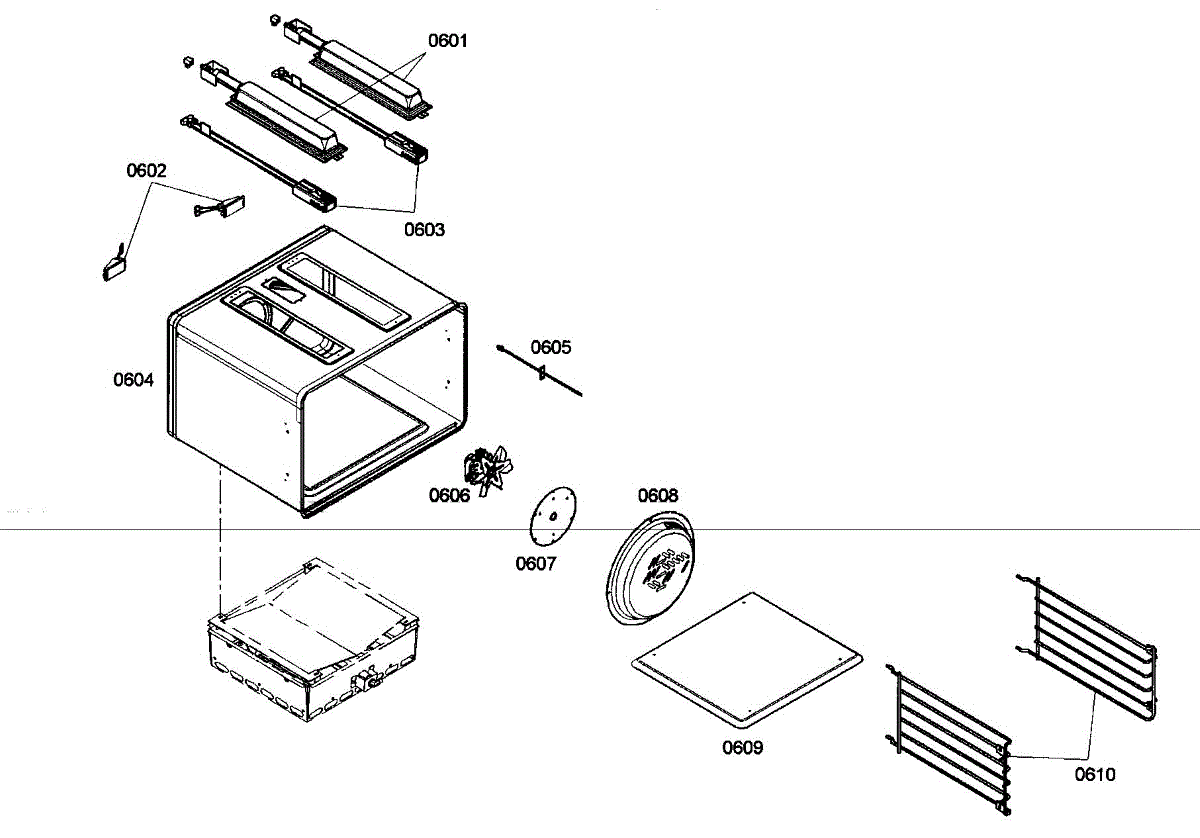 0601

0602

0603

0604

0605

0606

0607

0608

0609

0610