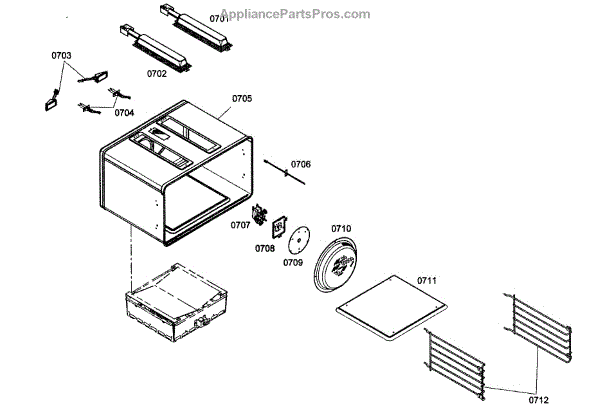 AppliancePartsPros.com

0701
0702
0703
0704
0705
0706
0707
0708
0709
0710
0711
0712