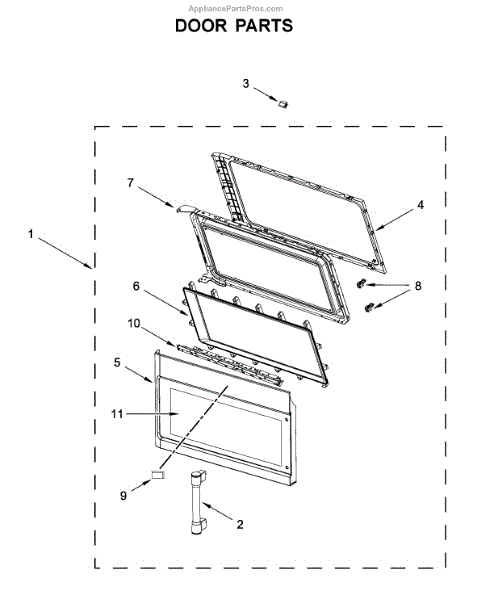 AppliancePartsPros.com

DOOR PARTS

3

7

4

1

6

8

10

5

11

9

2