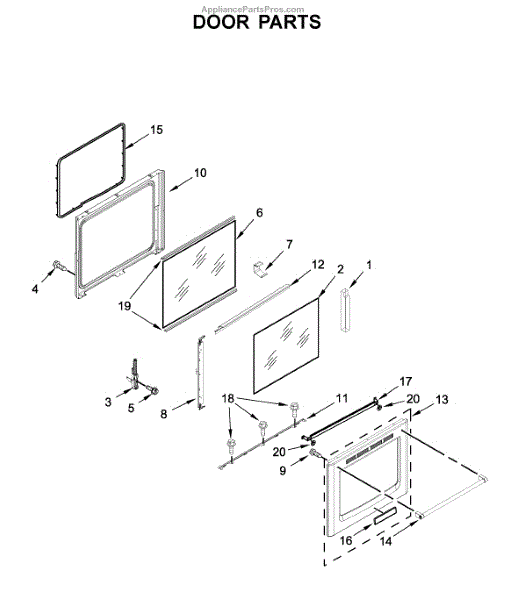 AppliancePartsPros.com
DOOR PARTS

15
10
6
7
12
2
1
4
19
3
5
8
18
11
17
20
13
20
9
16
14