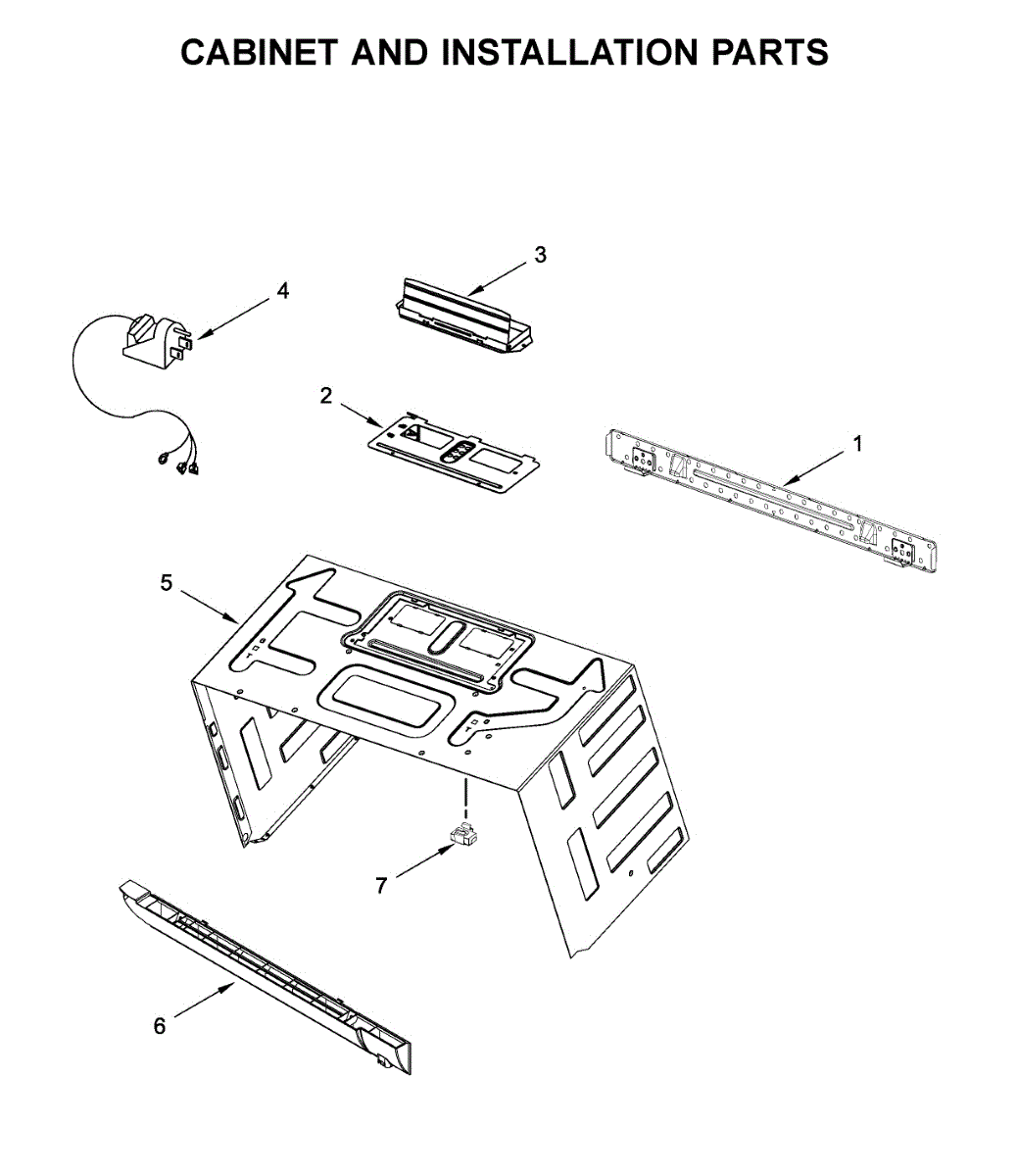 CABINET AND INSTALLATION PARTS

3

4

2

1

5

7

6