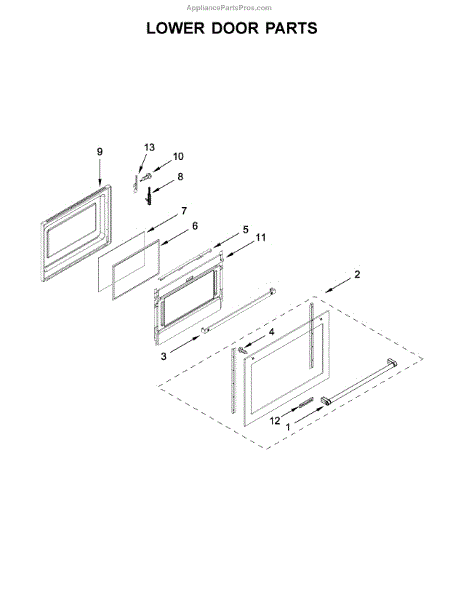 AppliancePartsPros.com

LOWER DOOR PARTS

9
13
10
8
7
6
5
11
2
4
3
12
1