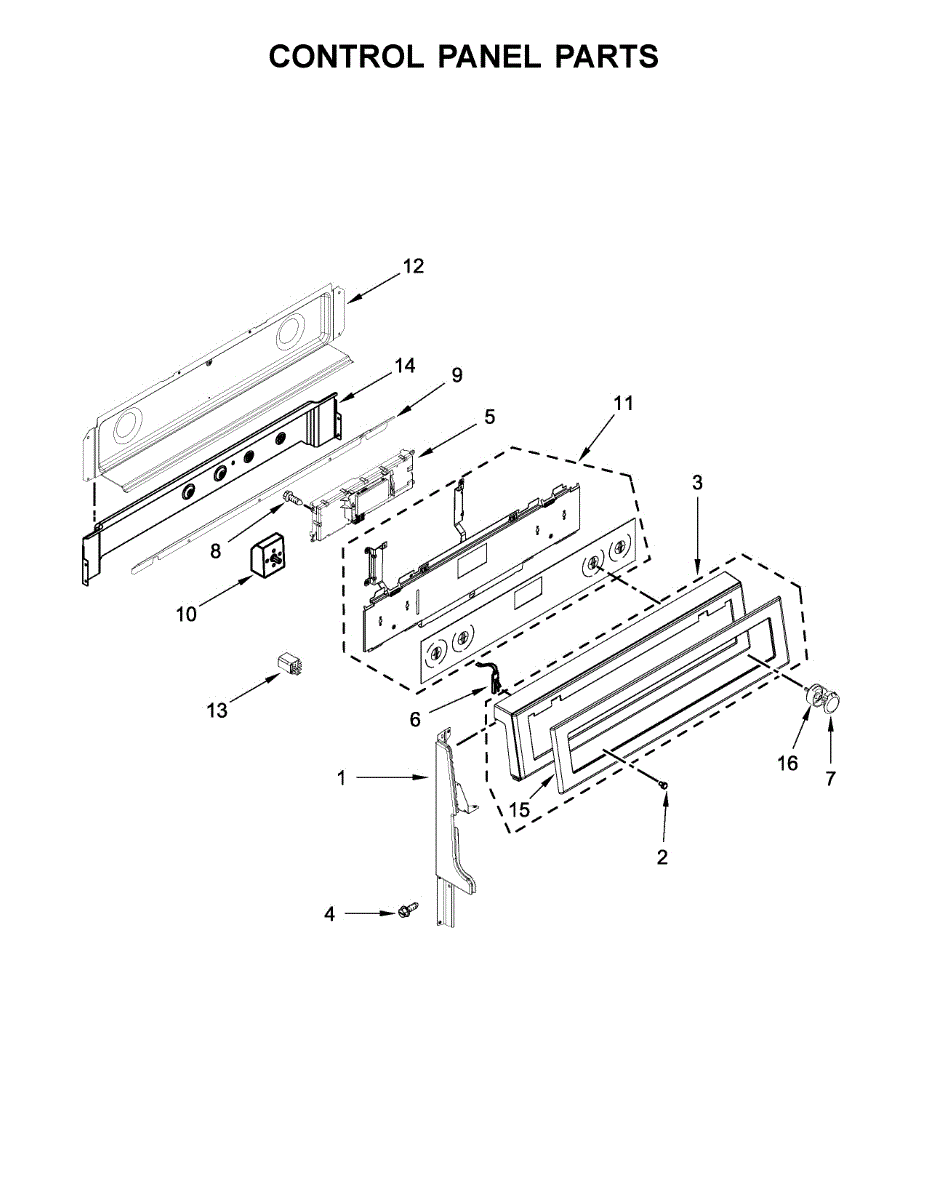 CONTROL PANEL PARTS

12

14

9

5

11

3

8

10

13

6

1

16

7

15

2

4